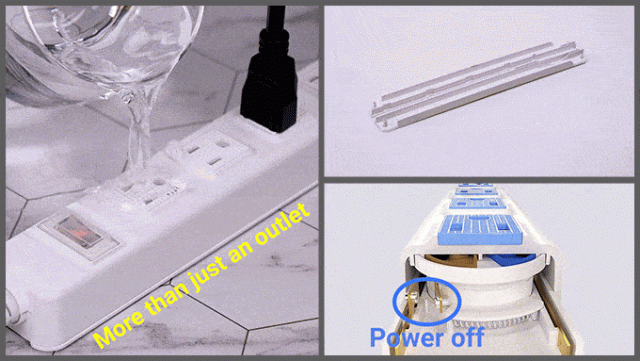 More than just an outlet

Power off