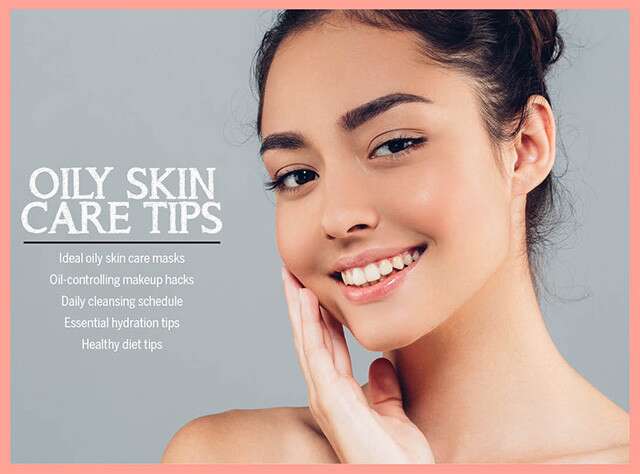 OILY SKIN CARE TIPS

Ideal oily skin care masks
Oil-controlling makeup hacks
Daily cleansing schedule
Essential hydration tips
Healthy diet tips